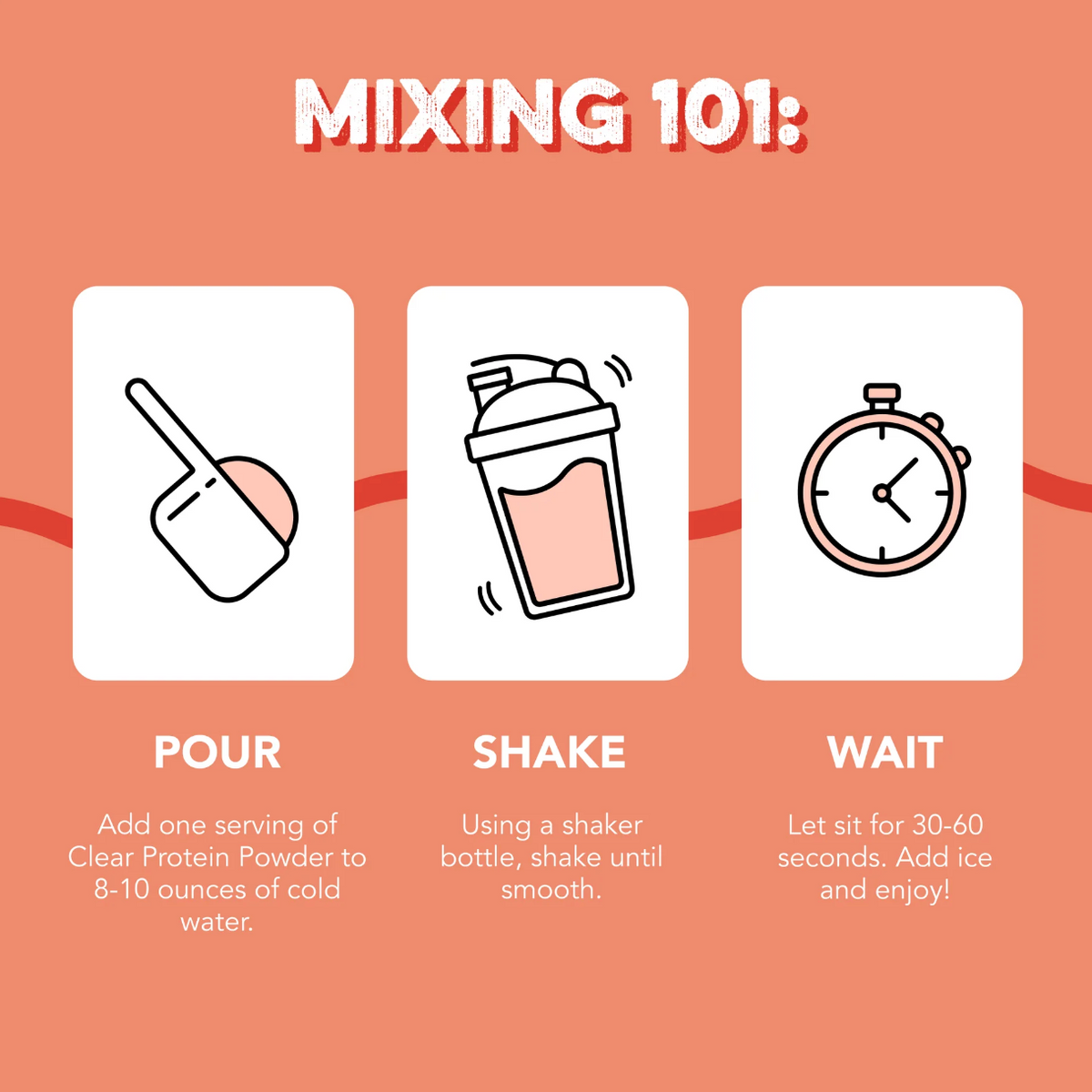 MIXING 101:

POUR

Add one serving of Clear Protein Powder to 8-10 ounces of cold water.

SHAKE

Using a shaker bottle, shake until smooth.

WAIT

Let sit for 30-60 seconds. Add ice and enjoy!