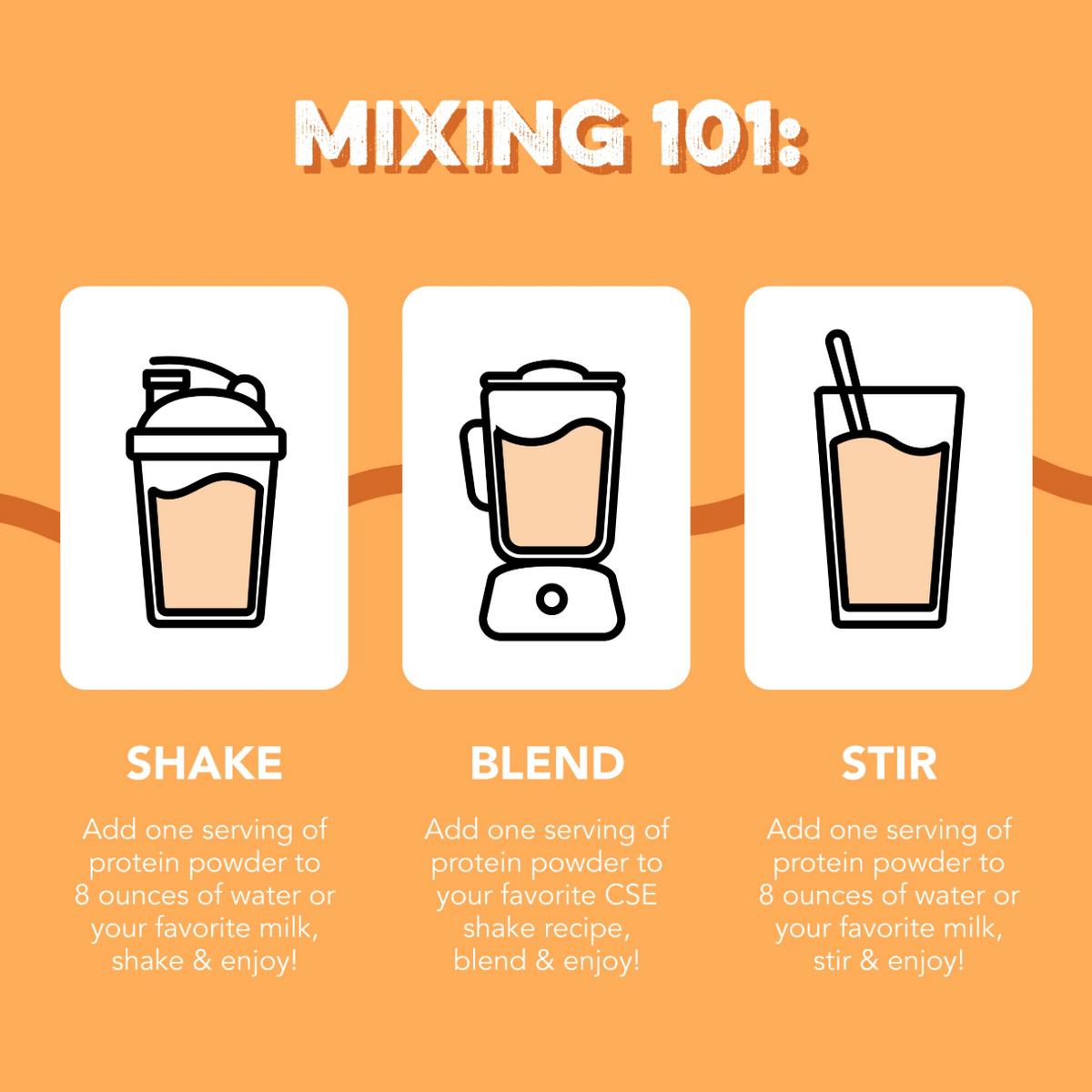 MIXING 101:

SHAKE

Add one serving of protein powder to 8 ounces of water or your favorite milk, shake & enjoy!

BLEND

Add one serving of protein powder to your favorite CSE shake recipe, blend & enjoy!

STIR

Add one serving of protein powder to 8 ounces of water or your favorite milk, stir & enjoy!