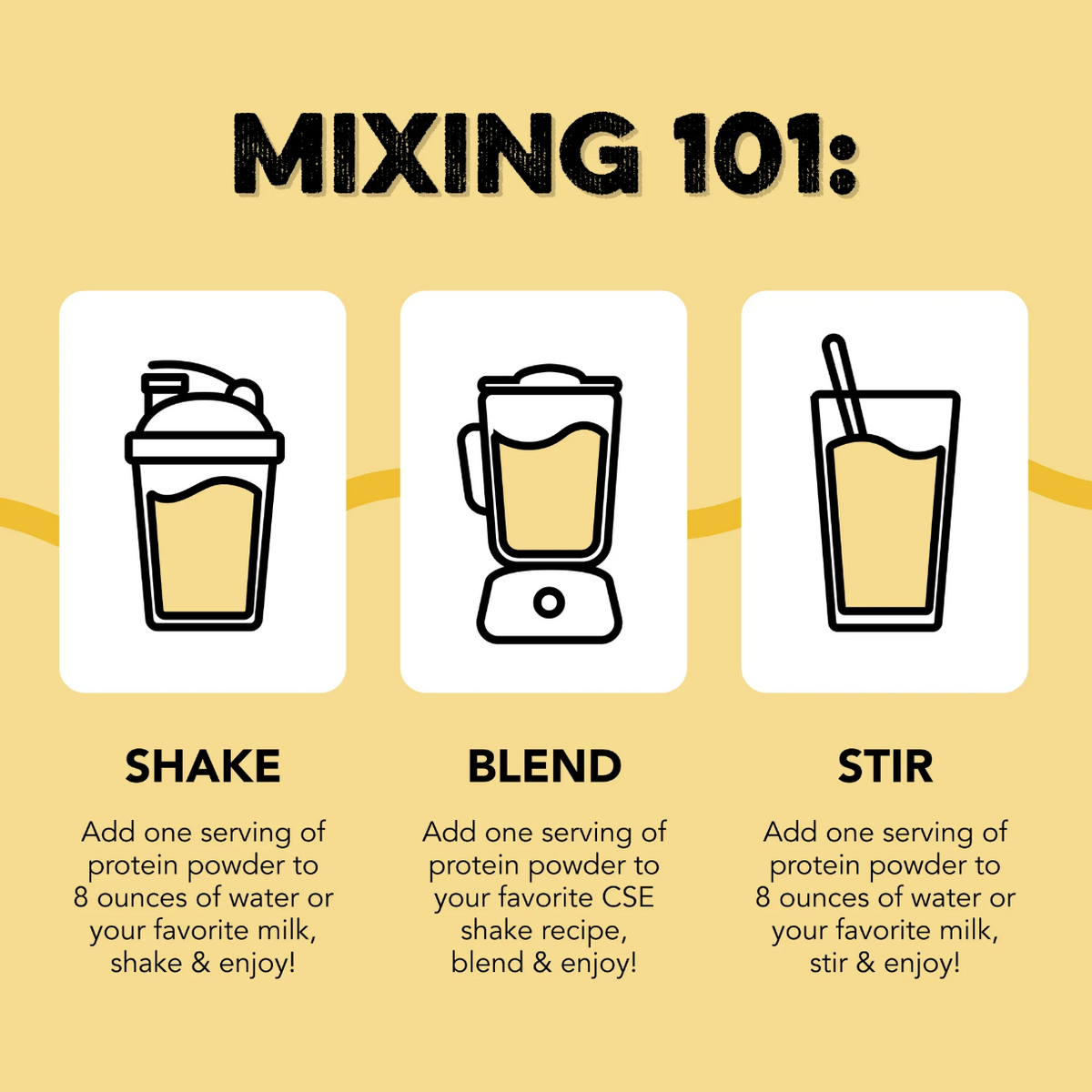 MIXING 101:

SHAKE

Add one serving of protein powder to 8 ounces of water or your favorite milk, shake & enjoy!

BLEND

Add one serving of protein powder to your favorite CSE shake recipe, blend & enjoy!

STIR

Add one serving of protein powder to 8 ounces of water or your favorite milk, stir & enjoy!