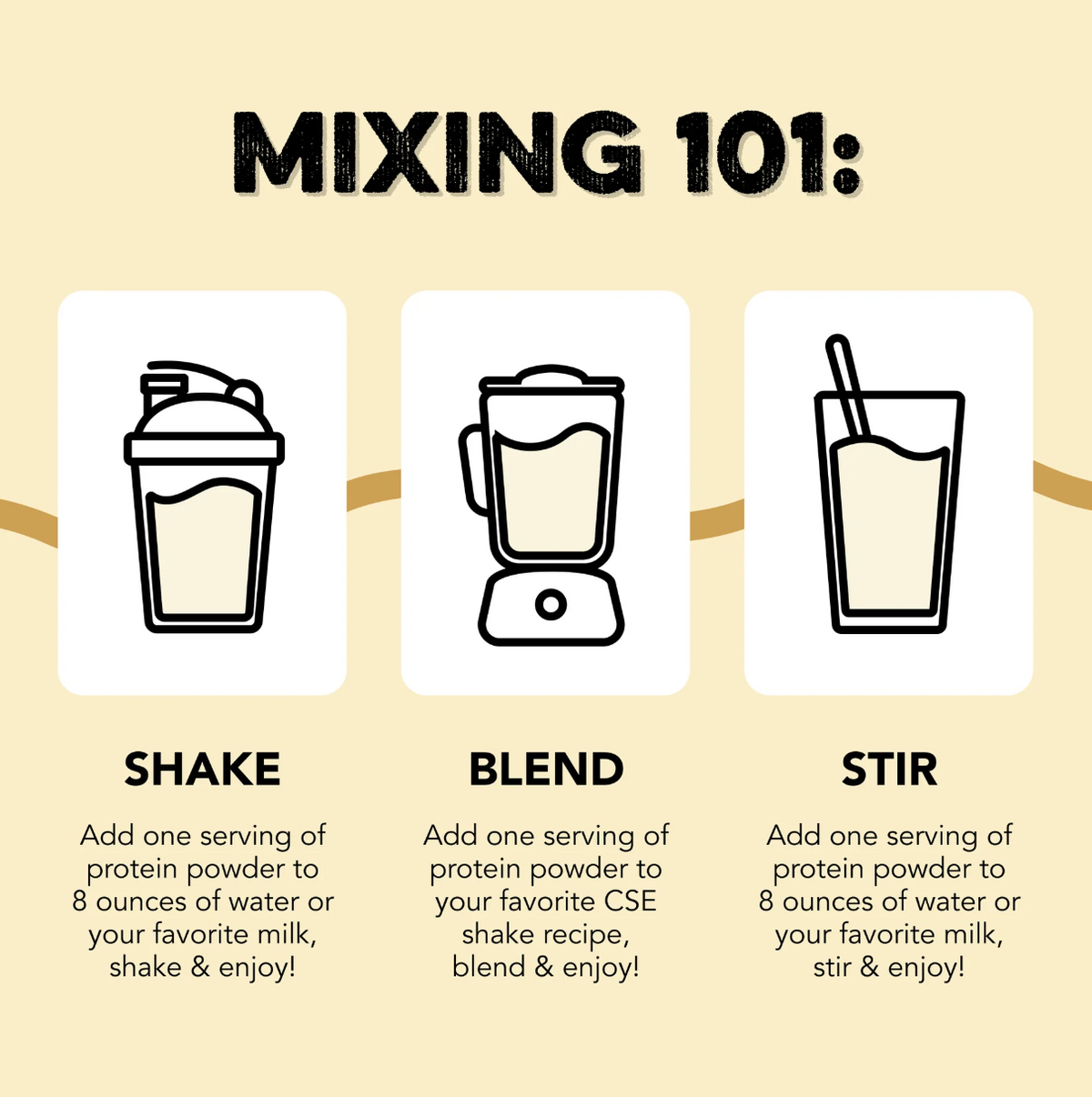 MIXING 101:

SHAKE

Add one serving of protein powder to 8 ounces of water or your favorite milk, shake & enjoy!

BLEND

Add one serving of protein powder to your favorite CSE shake recipe, blend & enjoy!

STIR

Add one serving of protein powder to 8 ounces of water or your favorite milk, stir & enjoy!