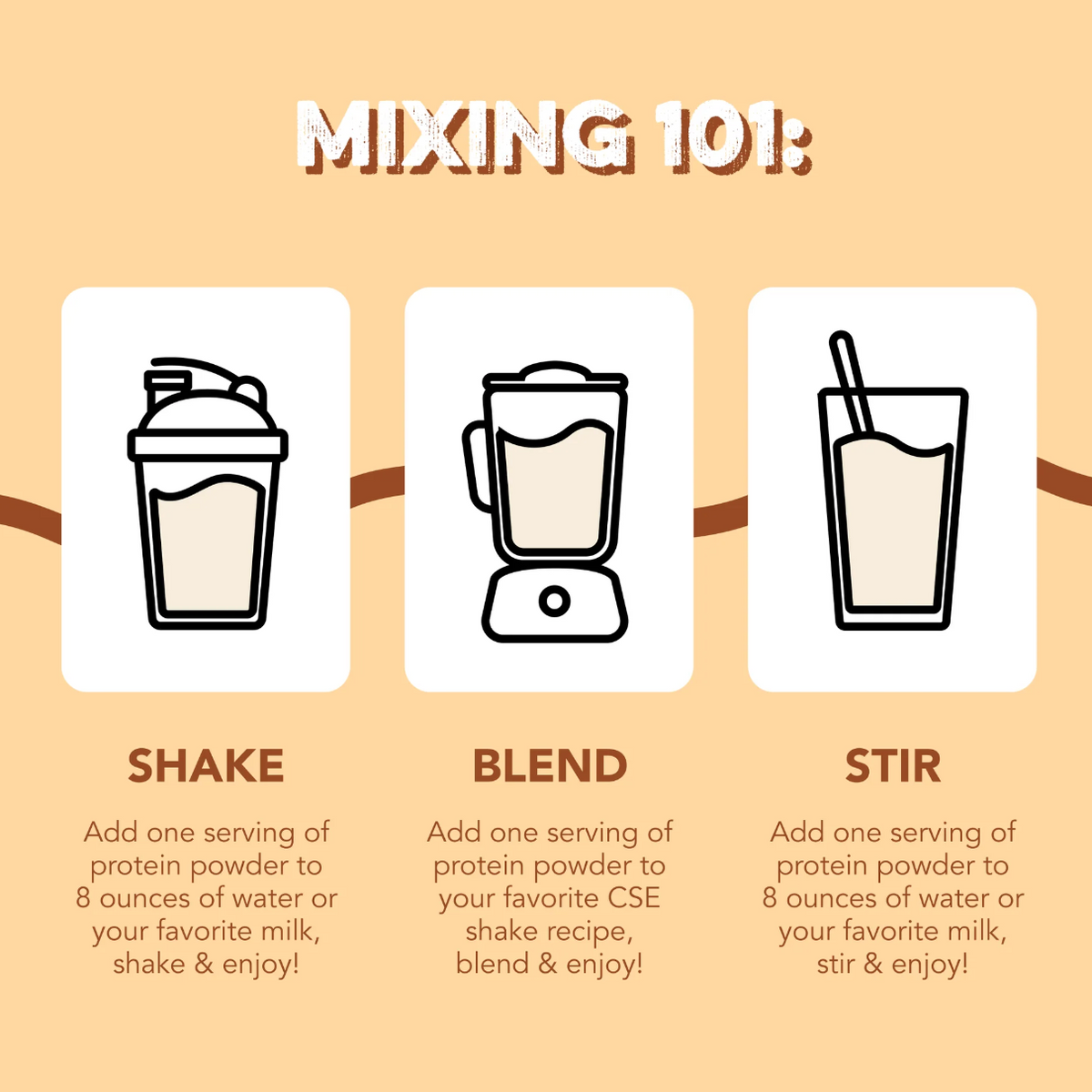 MIXING 101:

SHAKE

Add one serving of protein powder to 8 ounces of water or your favorite milk, shake & enjoy!

BLEND

Add one serving of protein powder to your favorite CSE shake recipe, blend & enjoy!

STIR

Add one serving of protein powder to 8 ounces of water or your favorite milk, stir & enjoy!