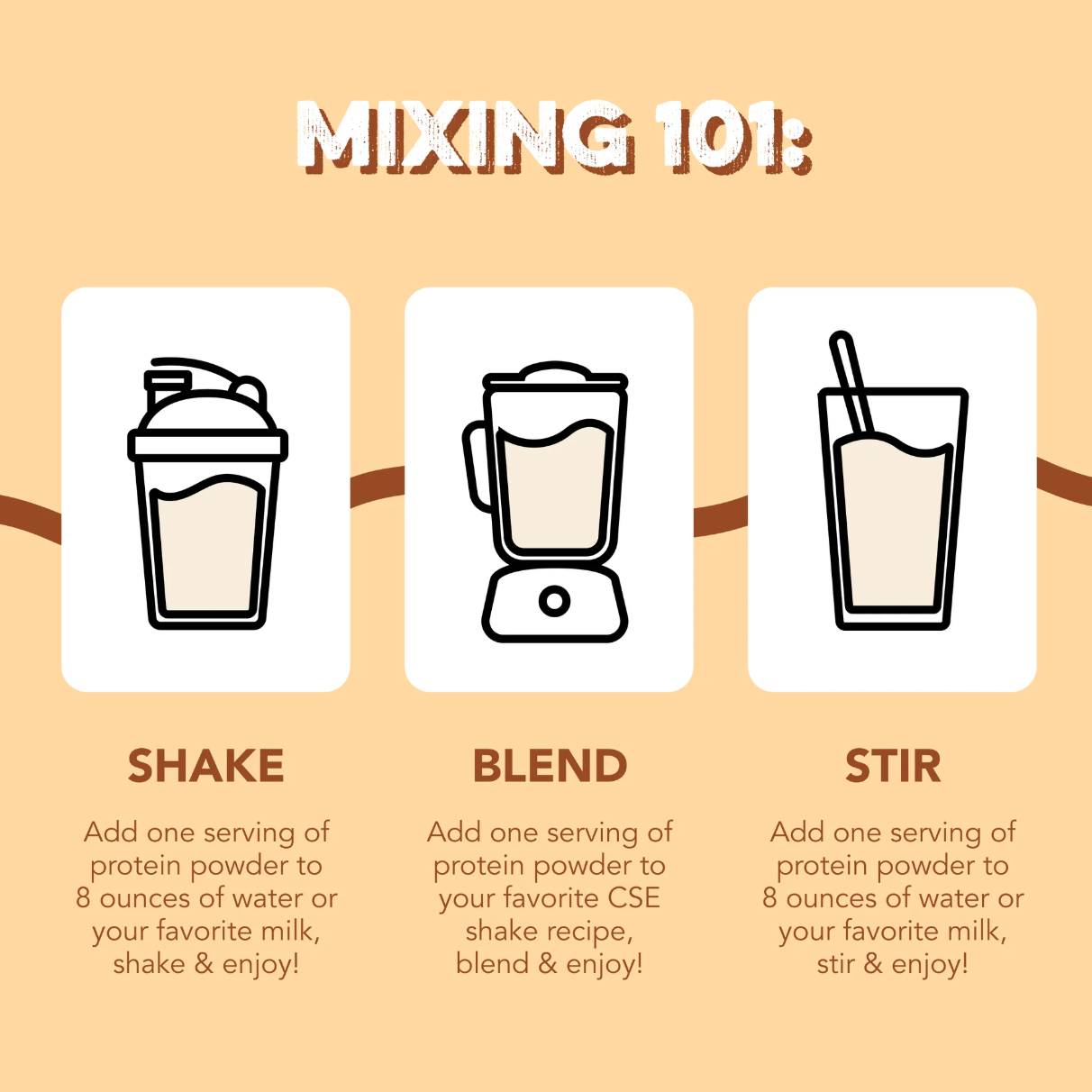 MIXING 101:

SHAKE

Add one serving of protein powder to 8 ounces of water or your favorite milk, shake & enjoy!

BLEND

Add one serving of protein powder to your favorite CSE shake recipe, blend & enjoy!

STIR

Add one serving of protein powder to 8 ounces of water or your favorite milk, stir & enjoy!