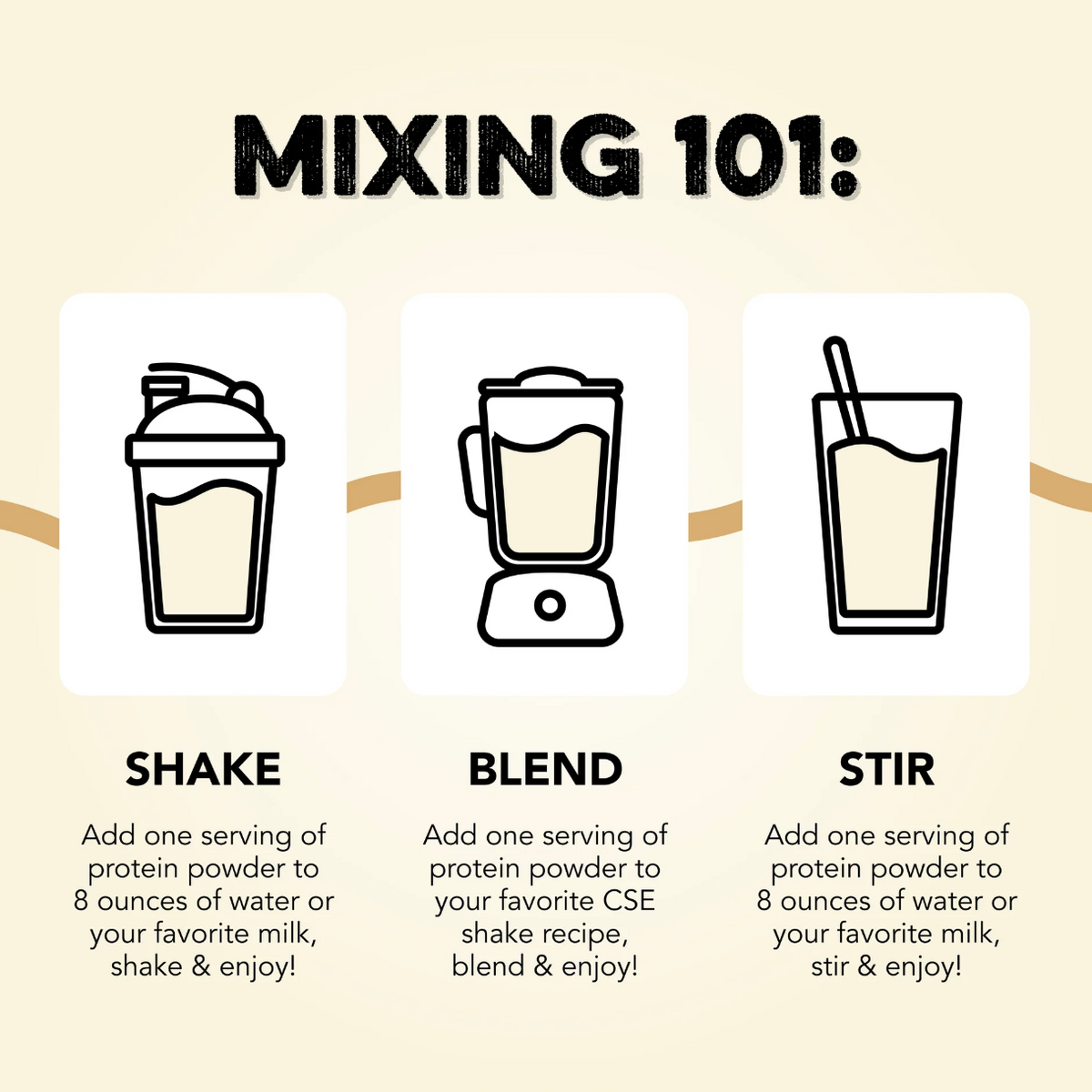 MIXING 101:

SHAKE

Add one serving of protein powder to 8 ounces of water or your favorite milk, shake & enjoy!

BLEND

Add one serving of protein powder to your favorite CSE shake recipe, blend & enjoy!

STIR

Add one serving of protein powder to 8 ounces of water or your favorite milk, stir & enjoy!