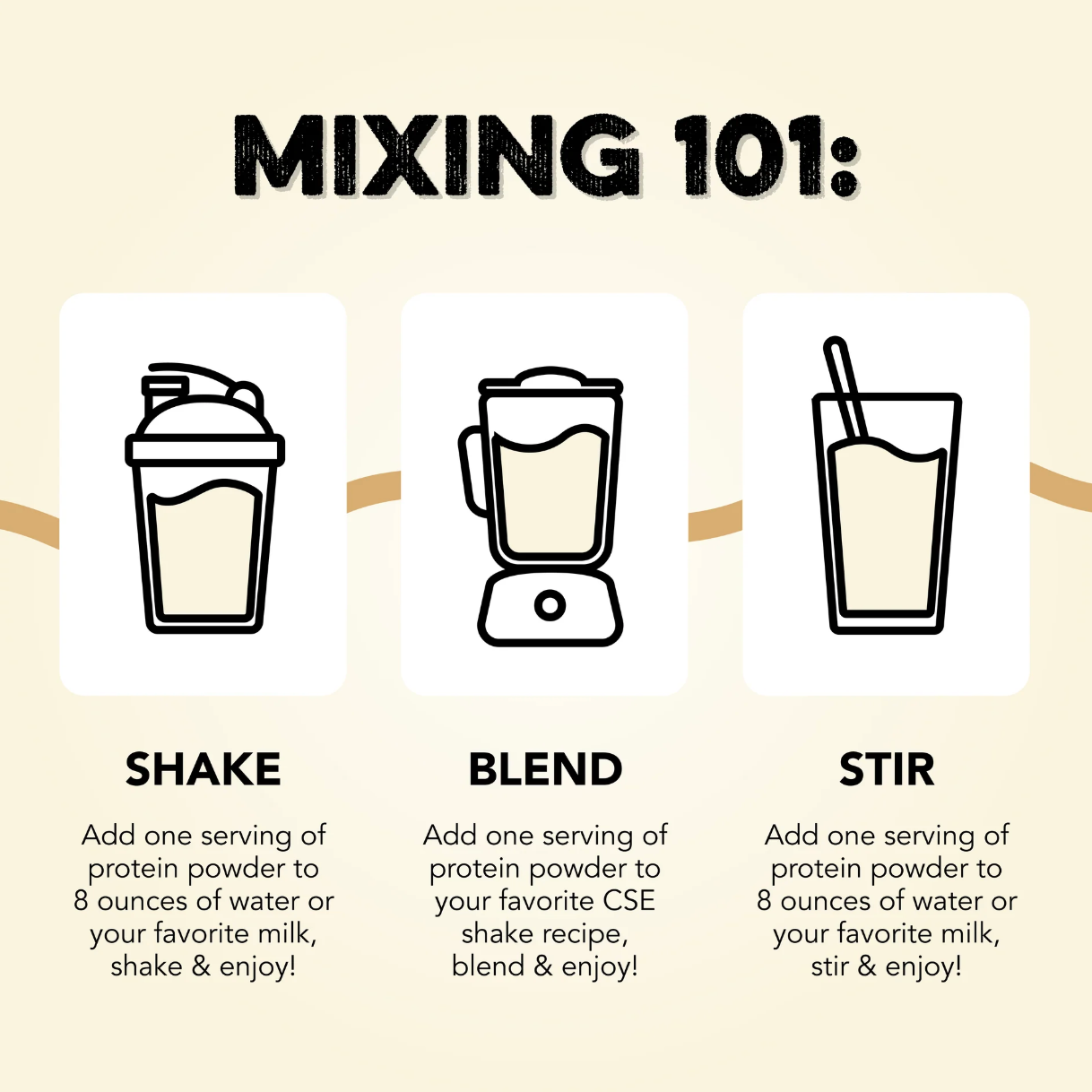 MIXING 101:

SHAKE

Add one serving of protein powder to 8 ounces of water or your favorite milk, shake & enjoy!

BLEND

Add one serving of protein powder to your favorite CSE shake recipe, blend & enjoy!

STIR

Add one serving of protein powder to 8 ounces of water or your favorite milk, stir & enjoy!